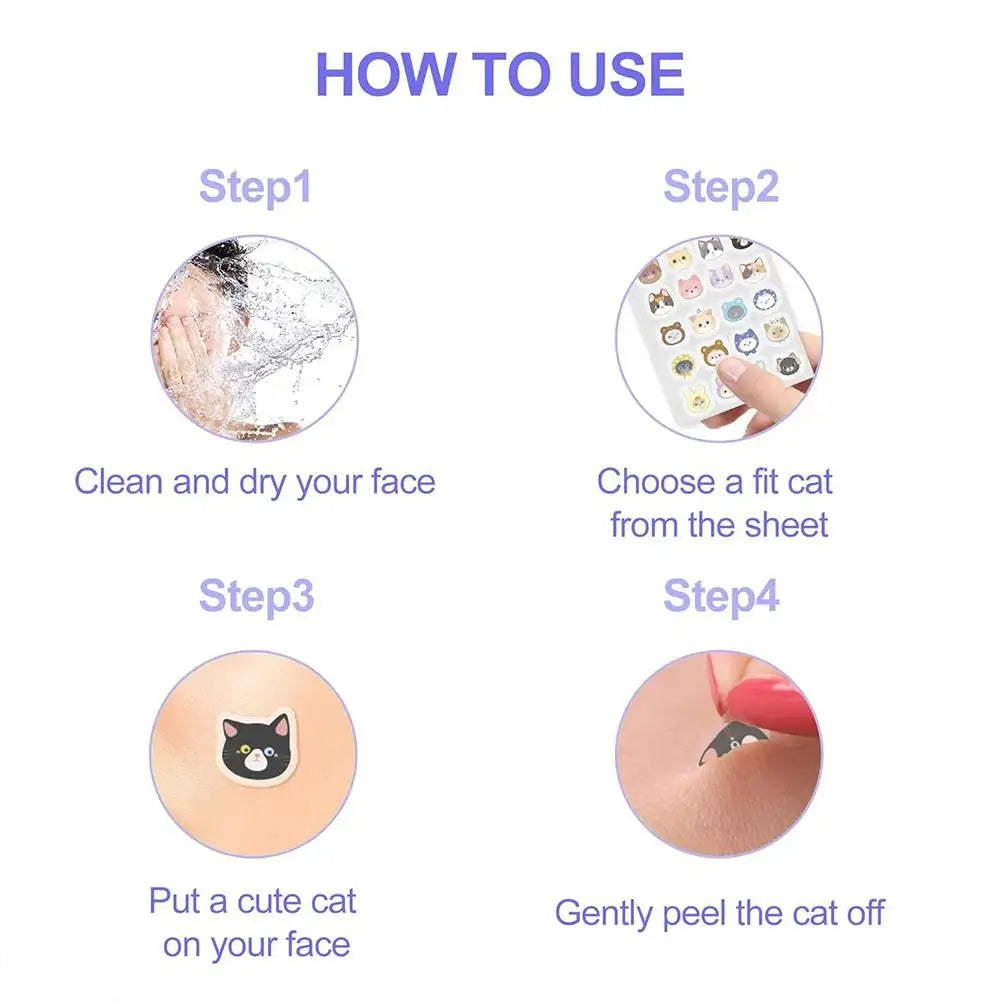 HOW TO USE

Step1

Clean and dry your face

Step2

Choose a fit cat from the sheet

Step3

Put a cute cat on your face

Step4

Gently peel the cat off